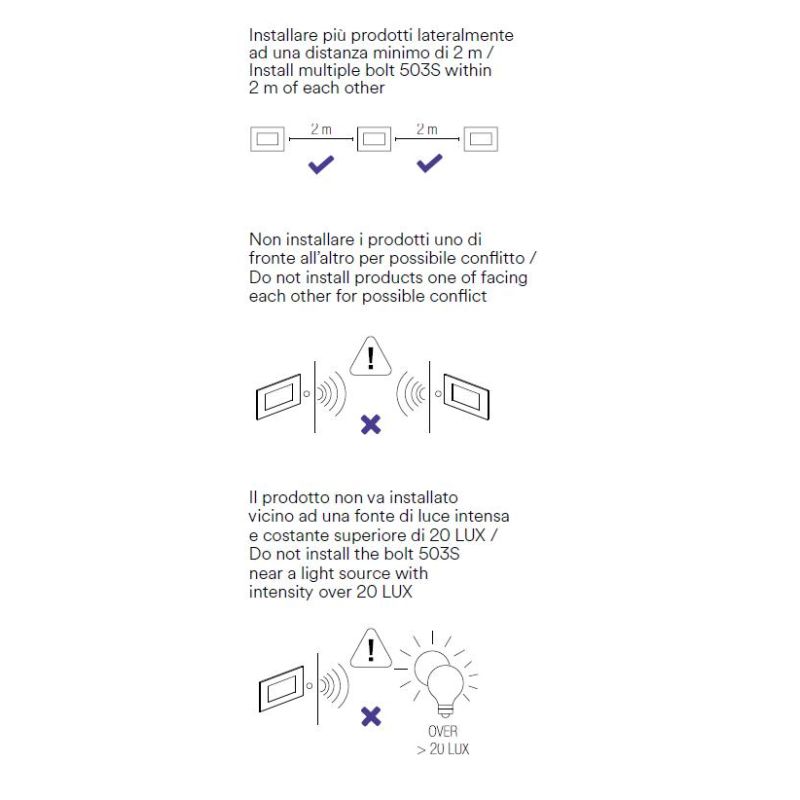 Installare più prodotti lateralmente ad una distanza minimo di 2 m / Install multiple bolt 503S within 2 m of each other

2 m

2 m

Non installare i prodotti uno di fronte all'altro per possibile conflitto / Do not install products one of facing each other for possible conflict

!

Il prodotto non va installato vicino ad una fonte di luce intensa e costante superiore di 20 LUX / Do not install the bolt 503S near a light source with intensity over 20 LUX

!

OVER > 20 LUX