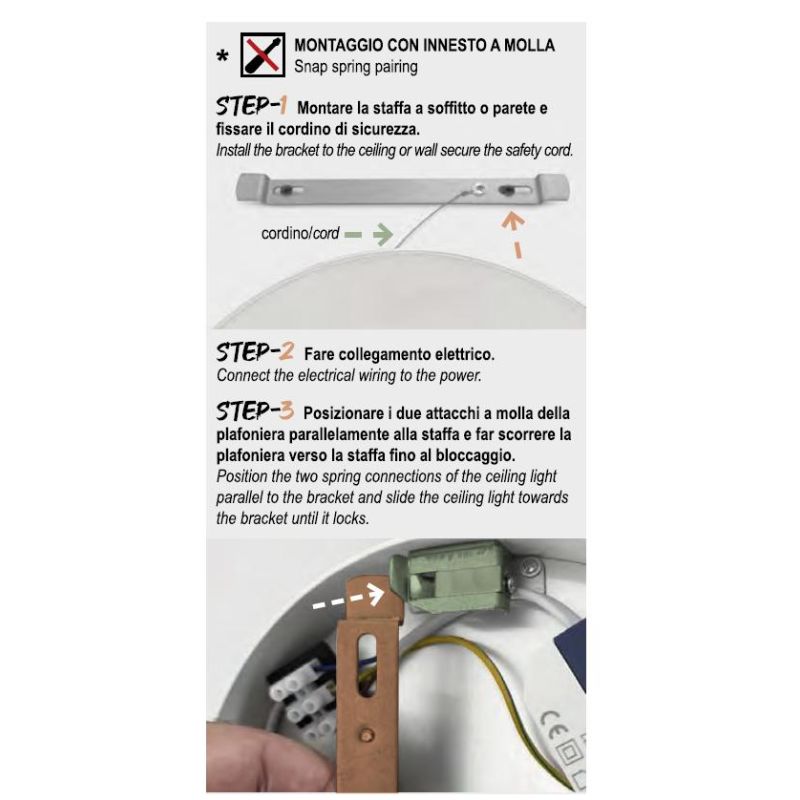 * MONTAGGIO CON INNESTO A MOLLA
Snap spring pairing

STEP-1 Montare la staffa a soffitto o parete e fissare il cordino di sicurezza.
Install the bracket to the ceiling or wall secure the safety cord.

cordino/cord

STEP-2 Fare collegamento elettrico.
Connect the electrical wiring to the power.

STEP-3 Posizionare i due attacchi a molla della plafoniera parallelamente alla staffa e far scorrere la plafoniera verso la staffa fino al bloccaggio.
Position the two spring connections of the ceiling light parallel to the bracket and slide the ceiling light towards the bracket until it locks.

CE