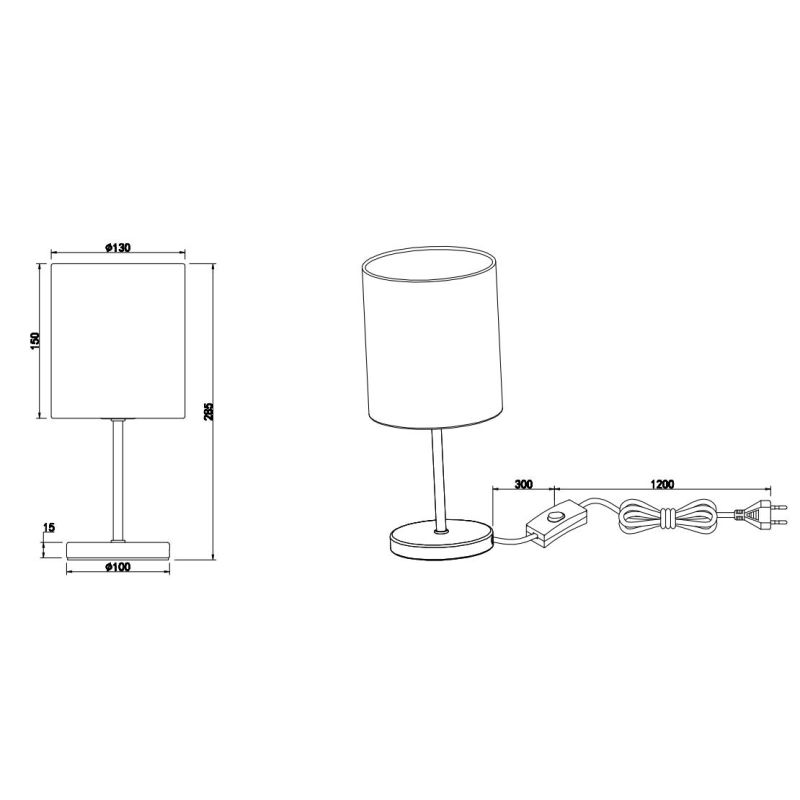 ø130
150
285
15
ø100
300
1200