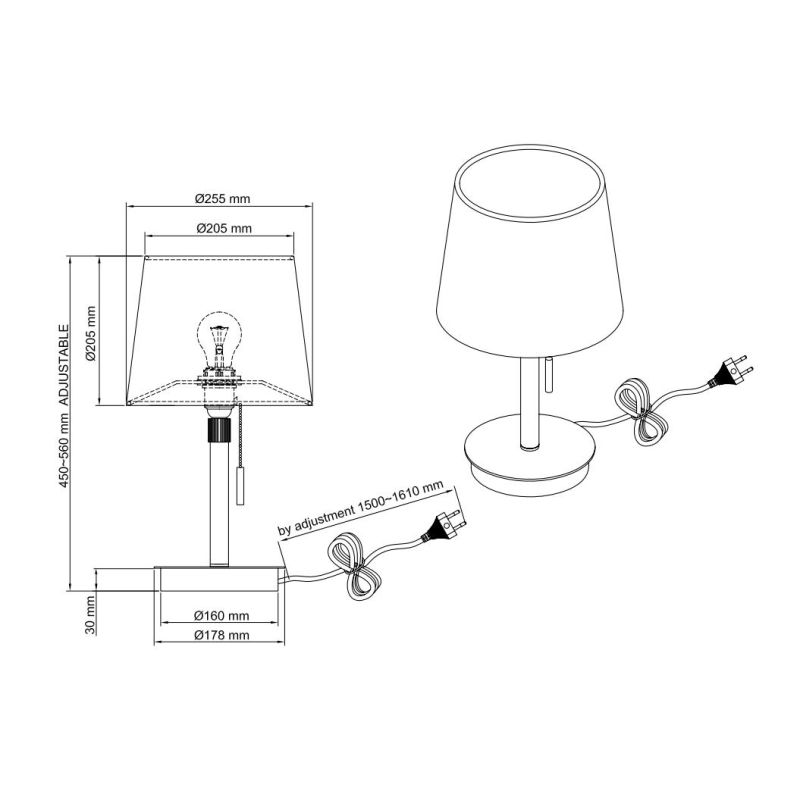 Ø255 mm
Ø205 mm
450~560 mm ADJUSTABLE
Ø205 mm
by adjustment 1500~1610 mm
30 mm
Ø160 mm
Ø178 mm